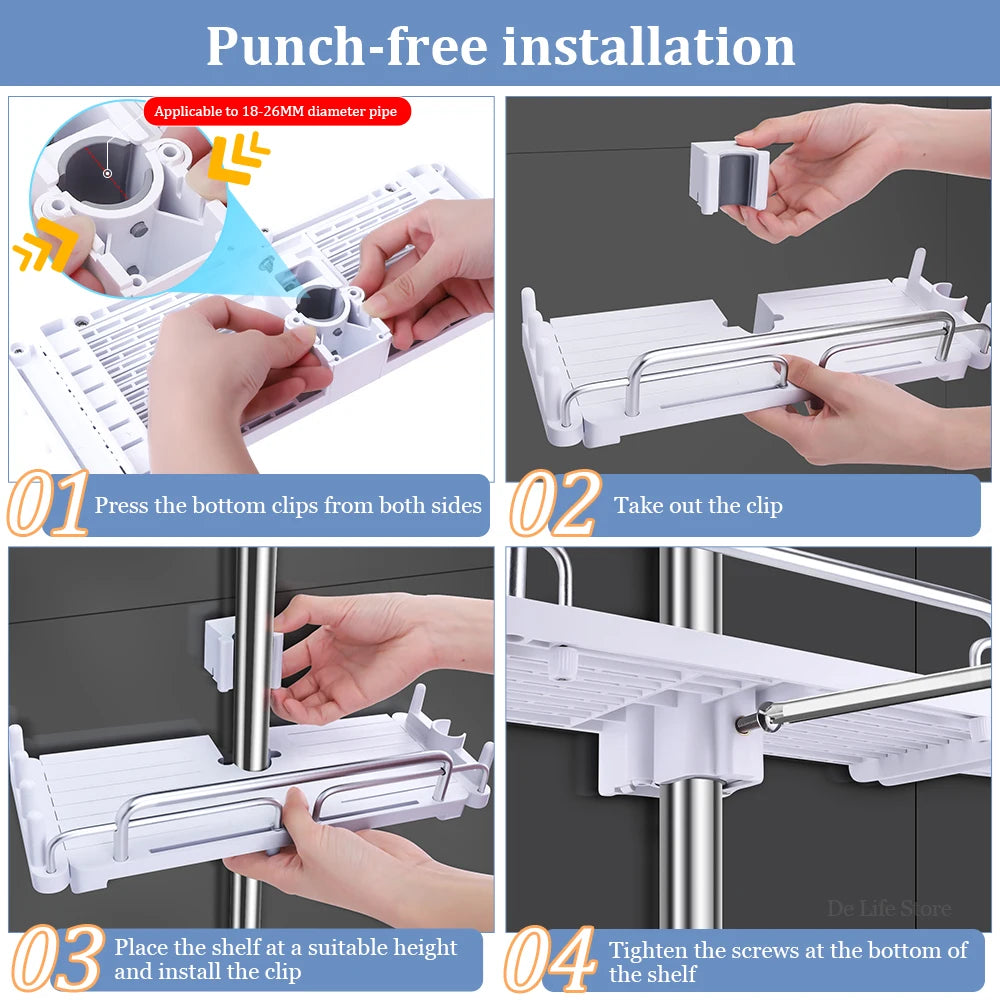 Punch-free installation

Applicable to 18-26MM diameter pipe

01 Press the bottom clips from both sides

02 Take out the clip

03 Place the shelf at a suitable height and install the clip

De Life Store

04 Tighten the screws at the bottom of the shelf