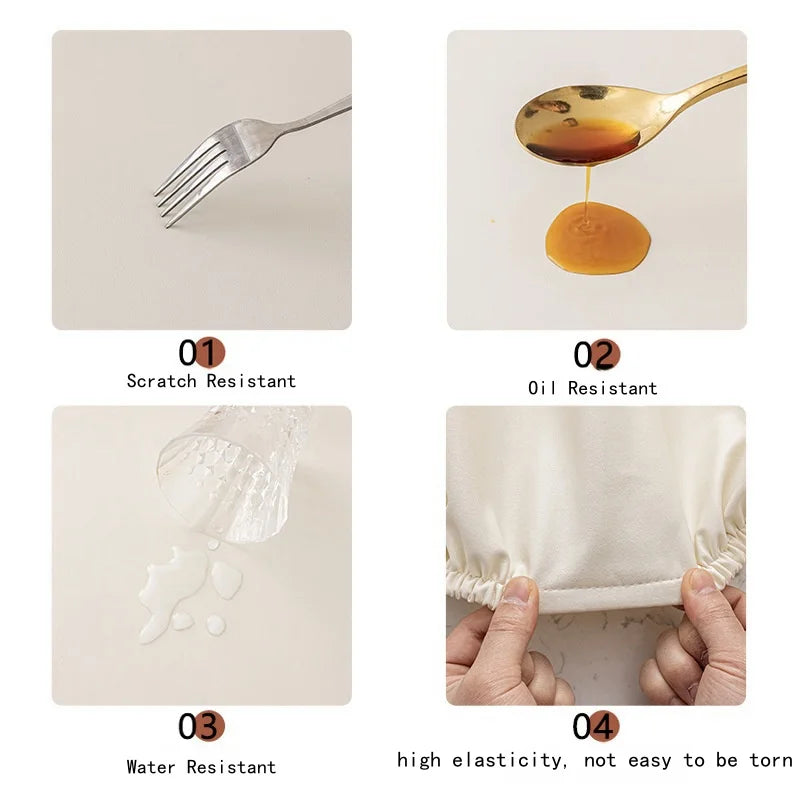 01
Scratch Resistant

02
Oil Resistant

03
Water Resistant

04
high elasticity, not easy to be torn