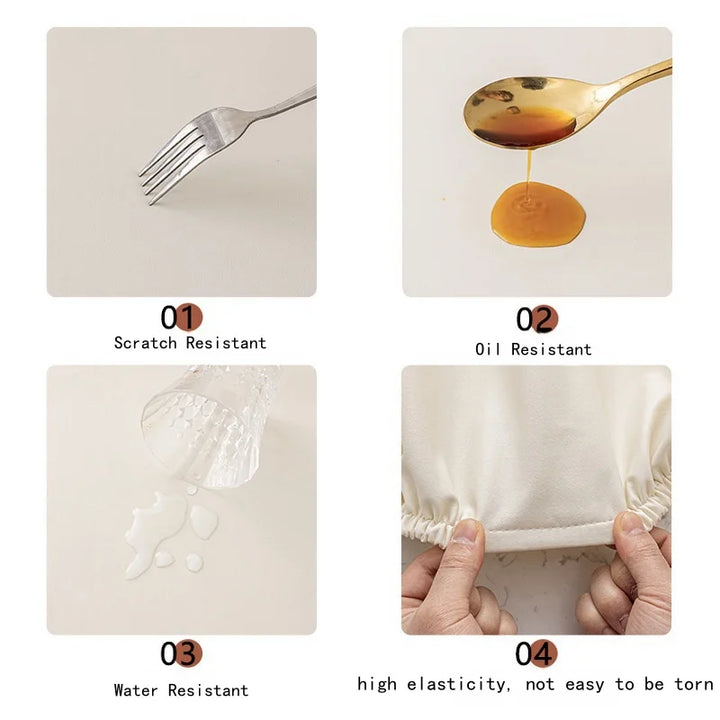 01
Scratch Resistant

02
Oil Resistant

03
Water Resistant

04
high elasticity, not easy to be torn